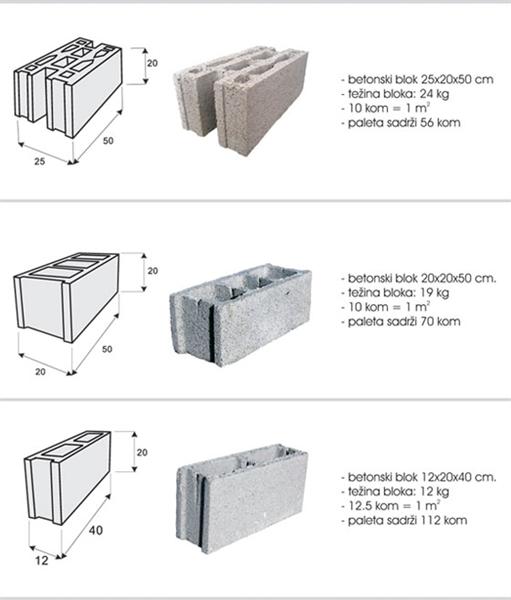 20
50
25

- betonski blok 25x20x50 cm
- težina bloka: 24 kg
- 10 kom = 1 $m^2$
- paleta sadrži 56 kom

20
50
20

- betonski blok 20x20x50 cm.
- težina bloka: 19 kg
- 10 kom = 1 $m^2$
- paleta sadrži 70 kom

20
40
12

- betonski blok 12x20x40 cm.
- težina bloka: 12 kg
- 12.5 kom = 1 $m^2$
- paleta sadrži 112 kom